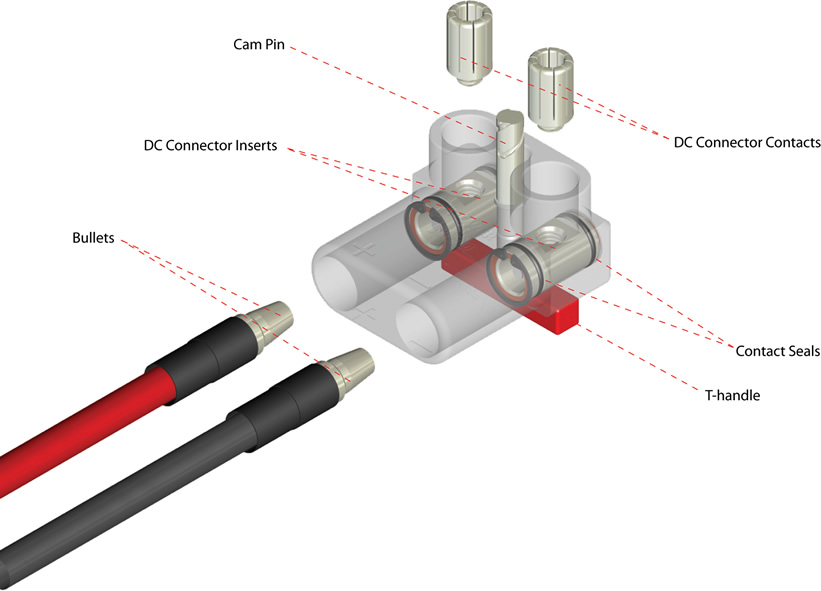 Cam Pin

DC Connector Inserts

DC Connector Contacts

Bullets

Contact Seals

T-handle