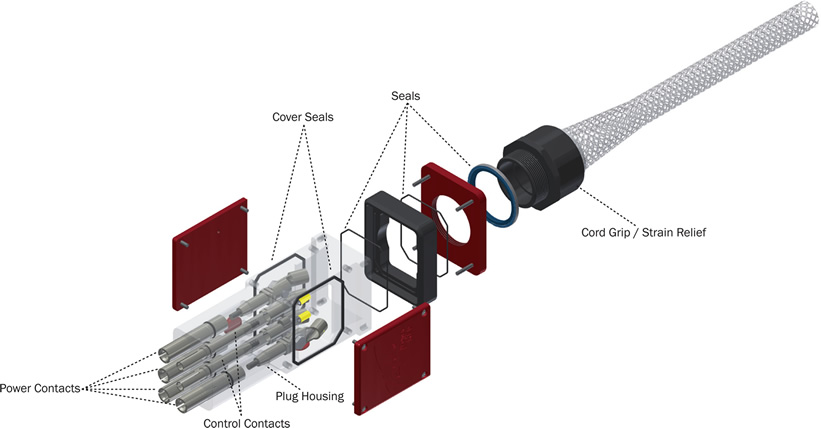 Seals

Cover Seals

Cord Grip / Strain Relief

Power Contacts

Plug Housing

Control Contacts