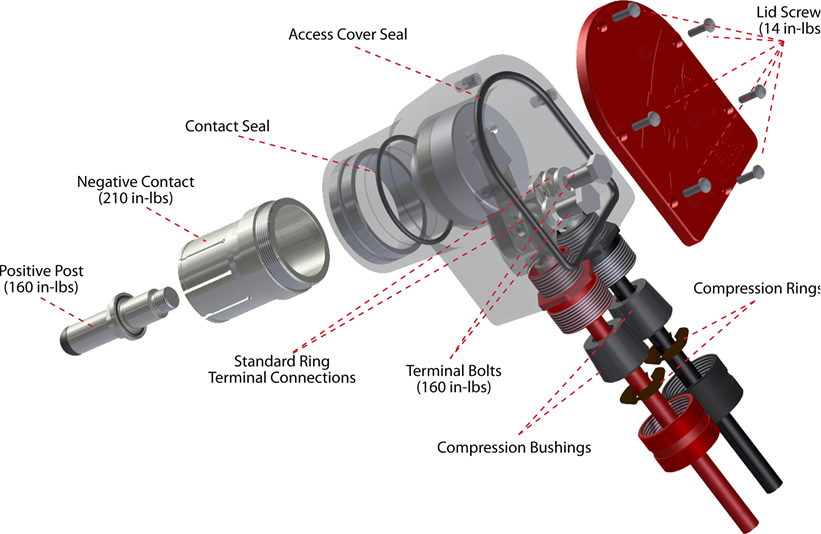 Access Cover Seal

Lid Screw
(14 in-lbs

Contact Seal

Negative Contact
(210 in-lbs)

Positive Post
(160 in-lbs)

Compression Rings

Standard Ring
Terminal Connections

Terminal Bolts
(160 in-lbs)

Compression Bushings