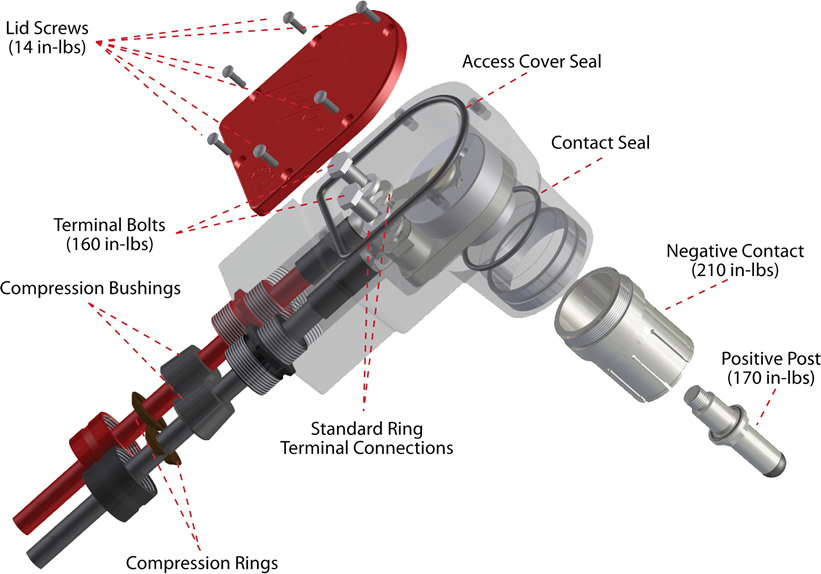 Lid Screws
(14 in-lbs)

Access Cover Seal

Contact Seal

Terminal Bolts
(160 in-lbs)

Negative Contact
(210 in-lbs)

Compression Bushings

Positive Post
(170 in-lbs)

Standard Ring
Terminal Connections

Compression Rings