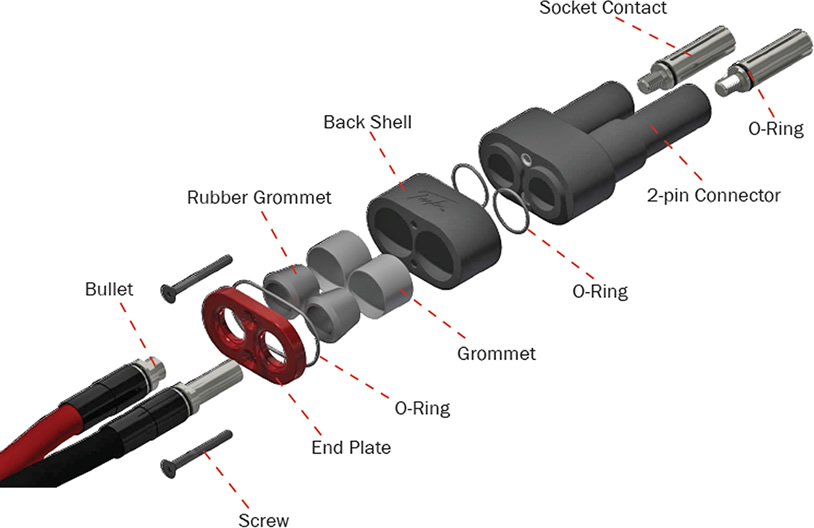 Socket Contact

O-Ring

Back Shell

2-pin Connector

Rubber Grommet

O-Ring

Bullet

Grommet

O-Ring

End Plate

Screw